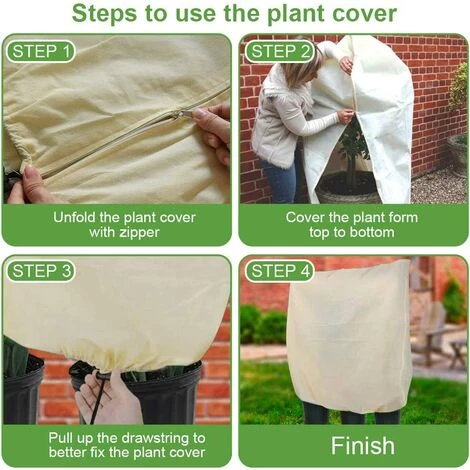 Steps to use the plant cover

STEP 1

Unfold the plant cover with zipper

STEP 2

Cover the plant form top to bottom

STEP 3

Pull up the drawstring to better fix the plant cover

STEP 4

Finish