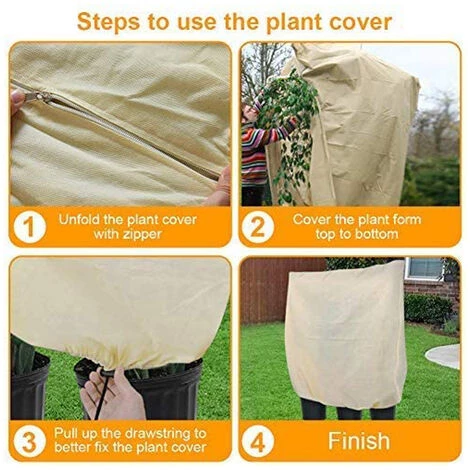 Steps to use the plant cover

1 Unfold the plant cover with zipper

2 Cover the plant form top to bottom

3 Pull up the drawstring to better fix the plant cover

4 Finish