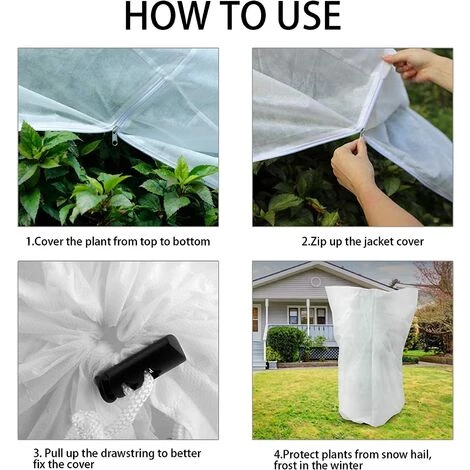 HOW TO USE

1.Cover the plant from top to bottom

2.Zip up the jacket cover

3. Pull up the drawstring to better fix the cover

4.Protect plants from snow hail, frost in the winter