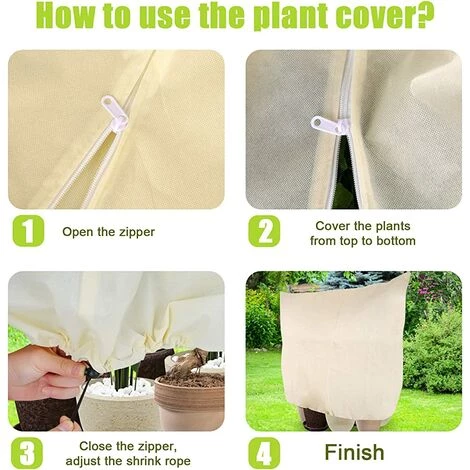 How to use the plant cover?

1 Open the zipper

2 Cover the plants from top to bottom

3 Close the zipper, adjust the shrink rope

4 Finish