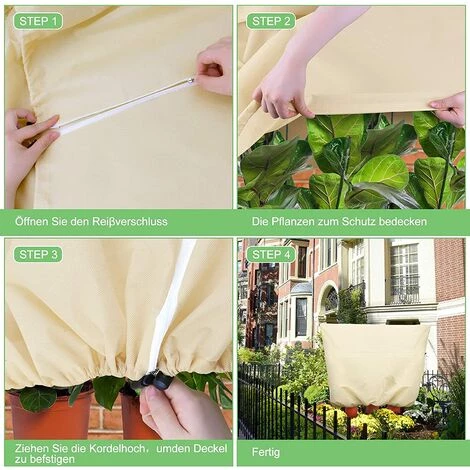 STEP 1

Öffnen Sie den Reiβverschluss

STEP 2

Die Pflanzen zum Schutz bedecken

STEP 3

Ziehen Sie die Kordelhoch， umden Deckel zu befstigen

STEP 4

Fertig