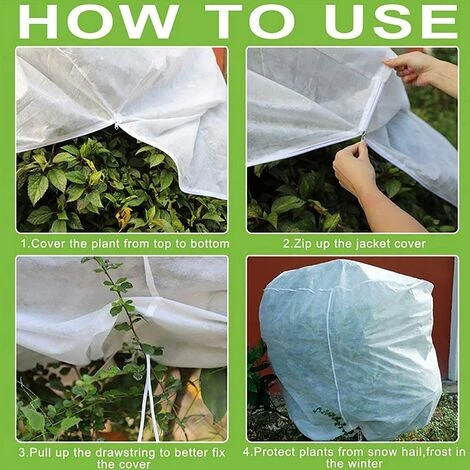 HOW TO USE

1.Cover the plant from top to bottom

2.Zip up the jacket cover

3.Pull up the drawstring to better fix the cover

4.Protect plants from snow hail,frost in the winter