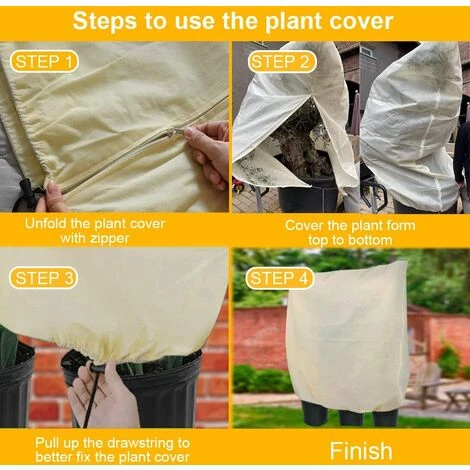 Steps to use the plant cover

STEP 1

Unfold the plant cover with zipper

STEP 2

Cover the plant form top to bottom

STEP 3

Pull up the drawstring to better fix the plant cover

STEP 4

Finish