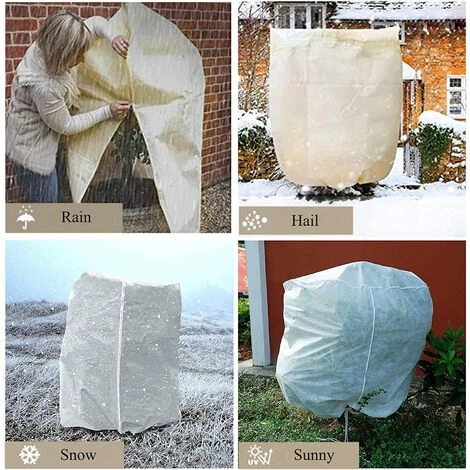 Rain

Hail

Snow

Sunny