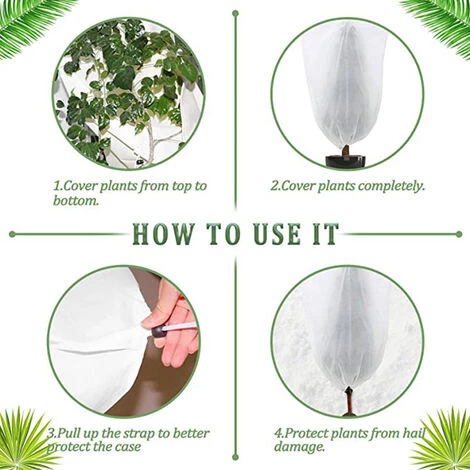 1.Cover plants from top to bottom.

2.Cover plants completely.

HOW TO USE IT

3.Pull up the strap to better protect the case

4.Protect plants from hail damage.