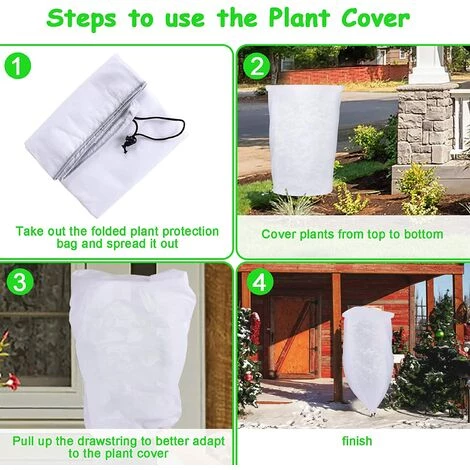 Steps to use the Plant Cover

1

Take out the folded plant protection bag and spread it out

2

Cover plants from top to bottom

3

Pull up the drawstring to better adapt to the plant cover

4

finish