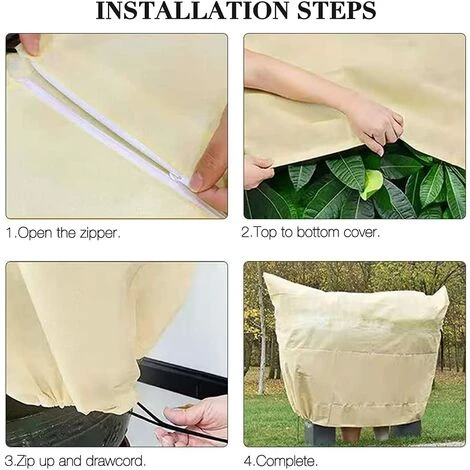 INSTALLATION STEPS

1.Open the zipper.

2.Top to bottom cover.

3.Zip up and drawcord.

4.Complete.