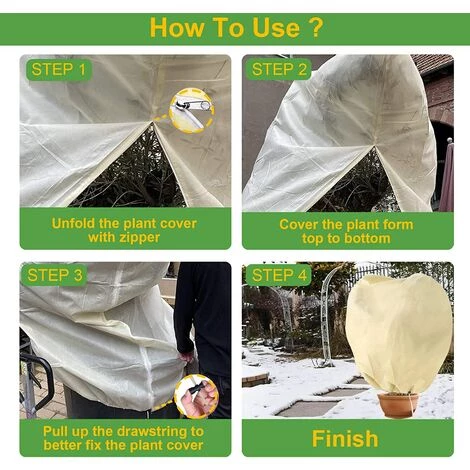 How To Use ?

STEP 1

Unfold the plant cover with zipper

STEP 2

Cover the plant form top to bottom

STEP 3

Pull up the drawstring to better fix the plant cover

STEP 4

Finish