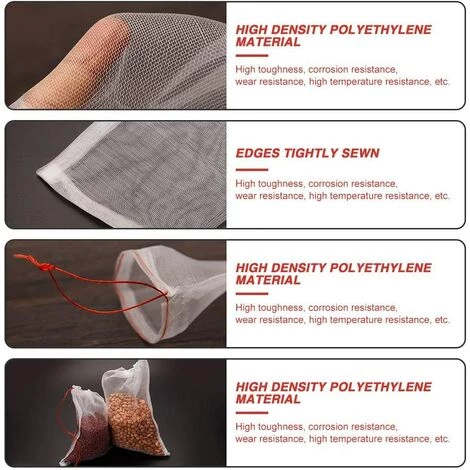 HIGH DENSITY POLYETHYLENE MATERIAL

High toughness, corrosion resistance, wear resistance, high temperature resistance, etc.

EDGES TIGHTLY SEWN

High toughness, corrosion resistance, wear resistance, high temperature resistance, etc.

HIGH DENSITY POLYETHYLENE MATERIAL

High toughness, corrosion resistance, wear resistance, high temperature resistance, etc.

HIGH DENSITY POLYETHYLENE MATERIAL

High toughness, corrosion resistance, wear resistance, high temperature resistance, etc.