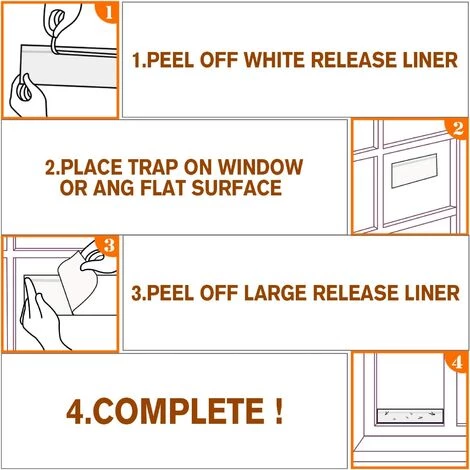 1

1.PEEL OFF WHITE RELEASE LINER

2.PLACE TRAP ON WINDOW OR ANG FLAT SURFACE

2

3

3.PEEL OFF LARGE RELEASE LINER

4.COMPLETE !

4