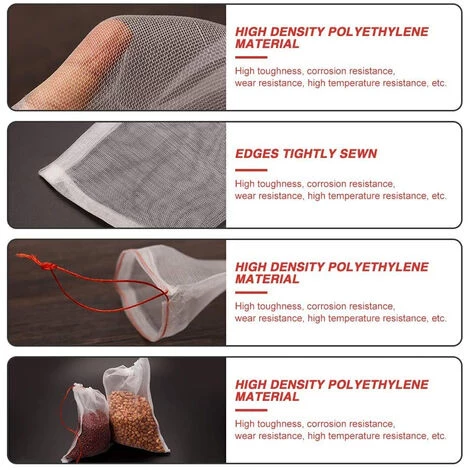 HIGH DENSITY POLYETHYLENE MATERIAL

High toughness, corrosion resistance, wear resistance, high temperature resistance, etc.

EDGES TIGHTLY SEWN

High toughness, corrosion resistance, wear resistance, high temperature resistance, etc.

HIGH DENSITY POLYETHYLENE MATERIAL

High toughness, corrosion resistance, wear resistance, high temperature resistance, etc.

HIGH DENSITY POLYETHYLENE MATERIAL

High toughness, corrosion resistance, wear resistance, high temperature resistance, etc.