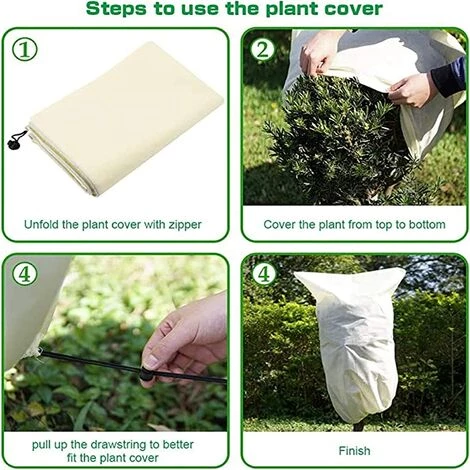 Steps to use the plant cover

①

Unfold the plant cover with zipper

②

Cover the plant from top to bottom

④

pull up the drawstring to better fit the plant cover

④

Finish