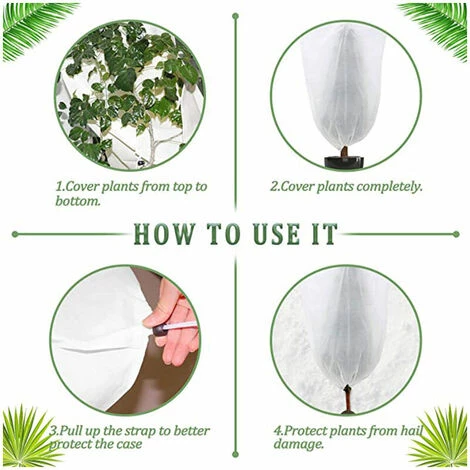 1.Cover plants from top to bottom.

2.Cover plants completely.

HOW TO USE IT

3.Pull up the strap to better protect the case

4.Protect plants from hail damage.