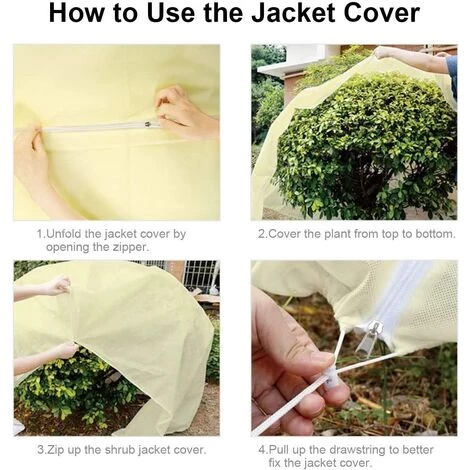 How to Use the Jacket Cover

1.Unfold the jacket cover by opening the zipper.

2.Cover the plant from top to bottom.

3.Zip up the shrub jacket cover.

4.Pull up the drawstring to better fix the jacket cover.