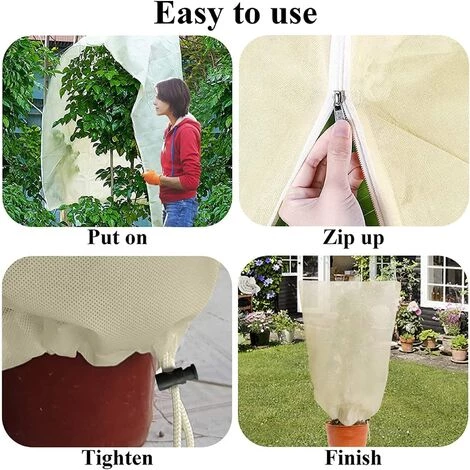 Easy to use

Put on

Zip up

Tighten

Finish