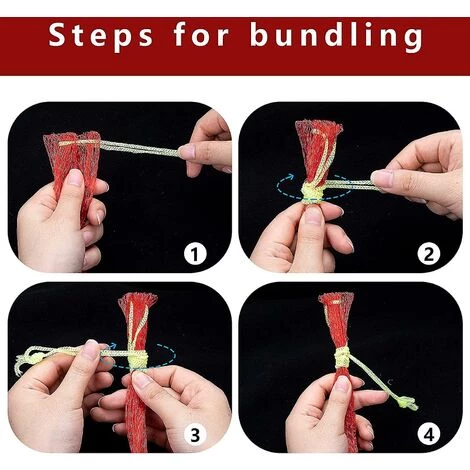 Steps for bundling

1

2

3

4