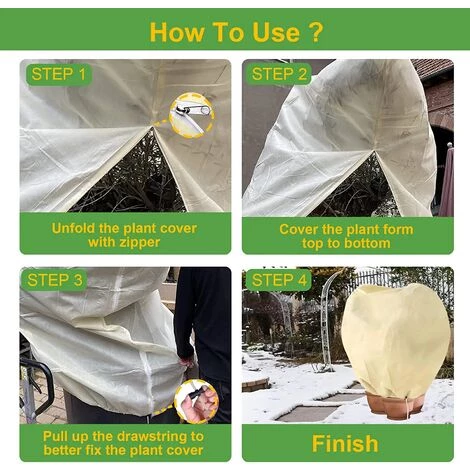 How To Use ?

STEP 1

Unfold the plant cover with zipper

STEP 2

Cover the plant form top to bottom

STEP 3

Pull up the drawstring to better fix the plant cover

STEP 4

Finish