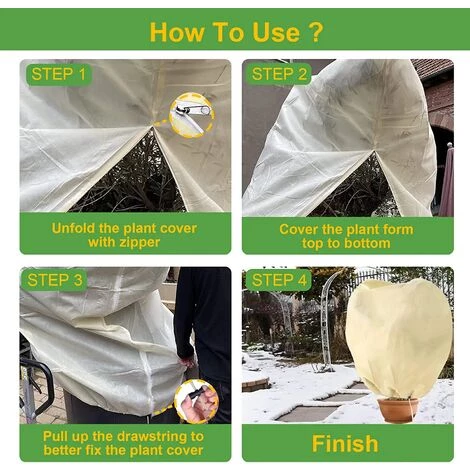 How To Use ?

STEP 1

Unfold the plant cover with zipper

STEP 2

Cover the plant form top to bottom

STEP 3

Pull up the drawstring to better fix the plant cover

STEP 4

Finish